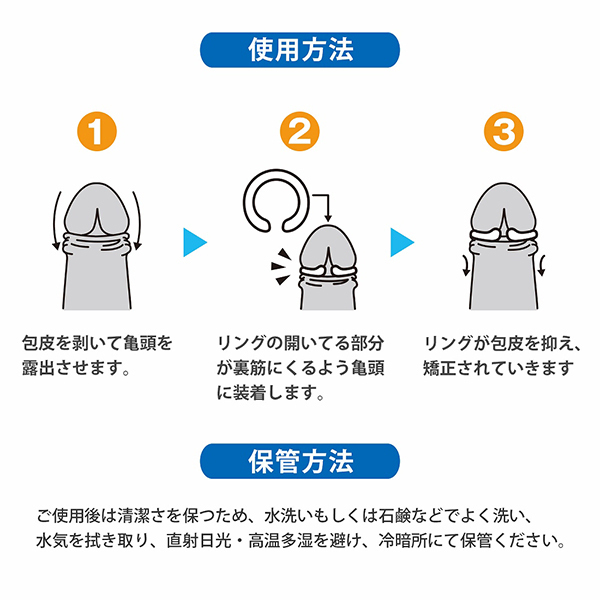 使用方法

1

包皮を剥いて亀頭を露出させます。

2

リングの開いてる部分が裏筋にくるよう亀頭に装着します。

3

リングが包皮を抑え、矯正されていきます

保管方法

ご使用後は清潔さを保つため、水洗いもしくは石鹸などでよく洗い、水気を拭き取り、直射日光・高温多湿を避け、冷暗所にて保管ください。