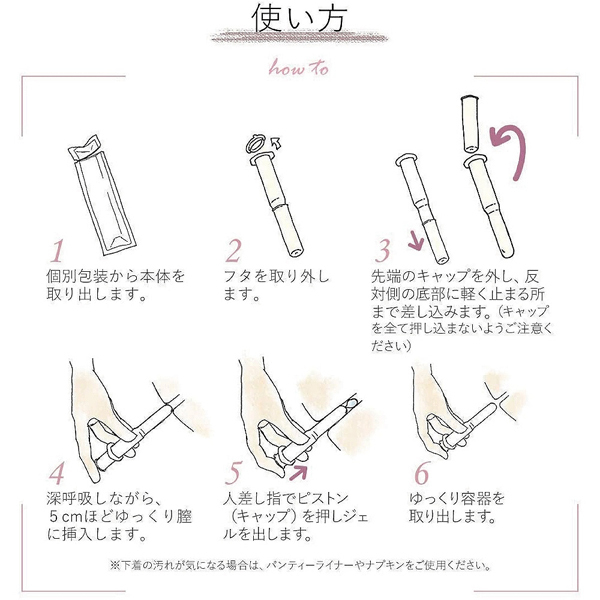 使い方

how to

1
個別包装から本体を取り出します。

2
フタを取り外します。

3
先端のキャップを外し、反対側の底部に軽く止まる所まで差し込みます。（キャップを全て押し込まないようご注意ください）

4
深呼吸しながら、5cmほどゆっくり膣に挿入します。

5
人差し指でピストン（キャップ）を押しジェルを出します。

6
ゆっくり容器を取り出します。

※下着の汚れが気になる場合は、パンティーライナーやナプキンをご使用ください。